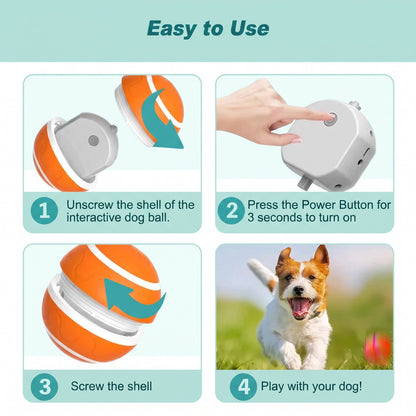 Easy to Use

1 Unscrew the shell of the interactive dog ball.

2 Press the Power Button for 3 seconds to turn on

3 Screw the shell

4 Play with your dog!